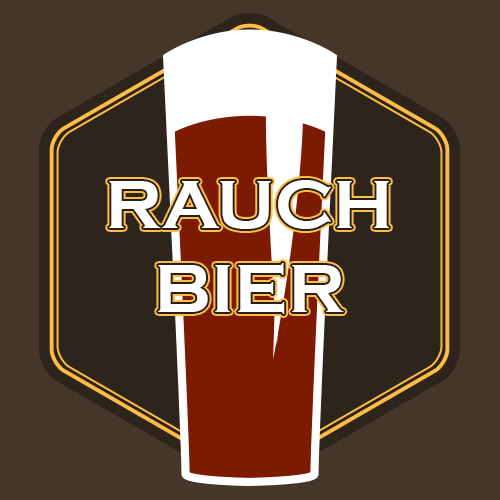 RAUCH
BIER